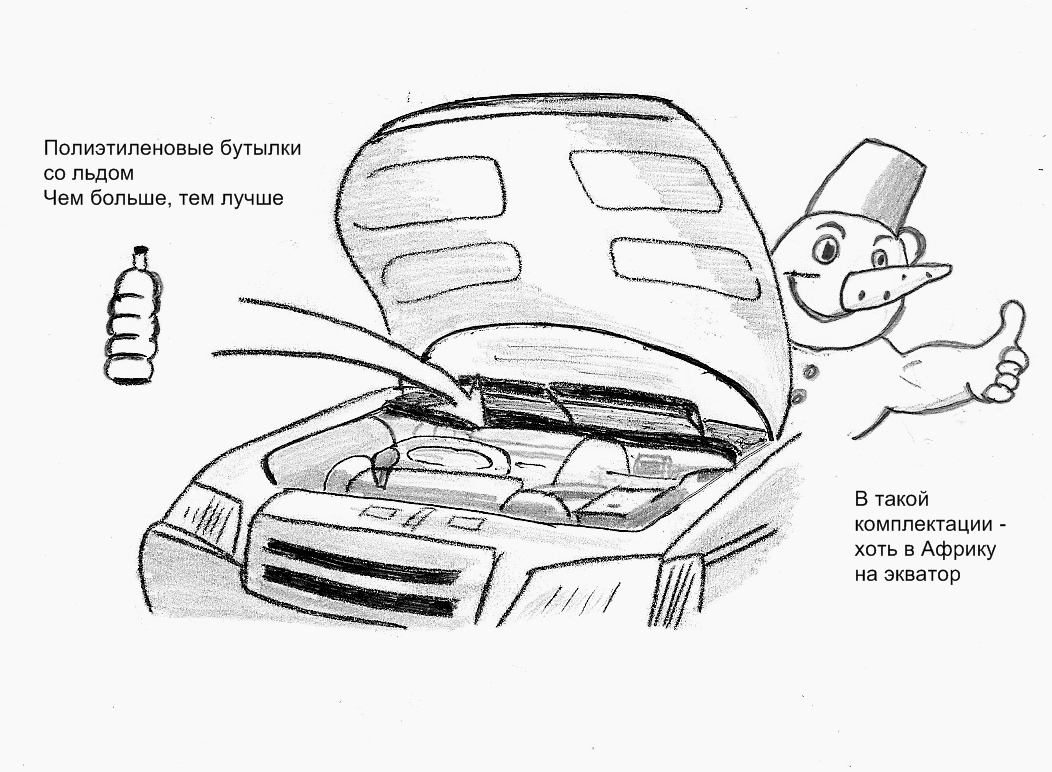 Полиэтиленовые бутылки со льдом
Чем больше, тем лучше

В такой комплектации - хоть в Африку на экватор