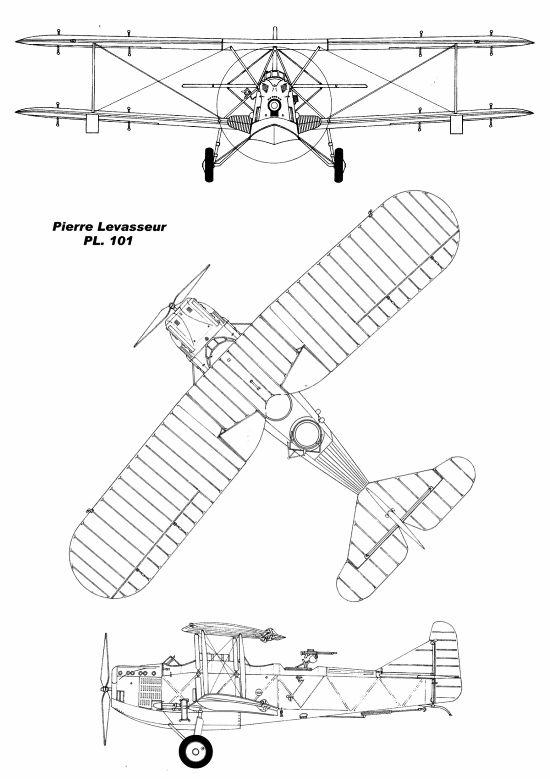 Pierre Levasseur
PL. 101