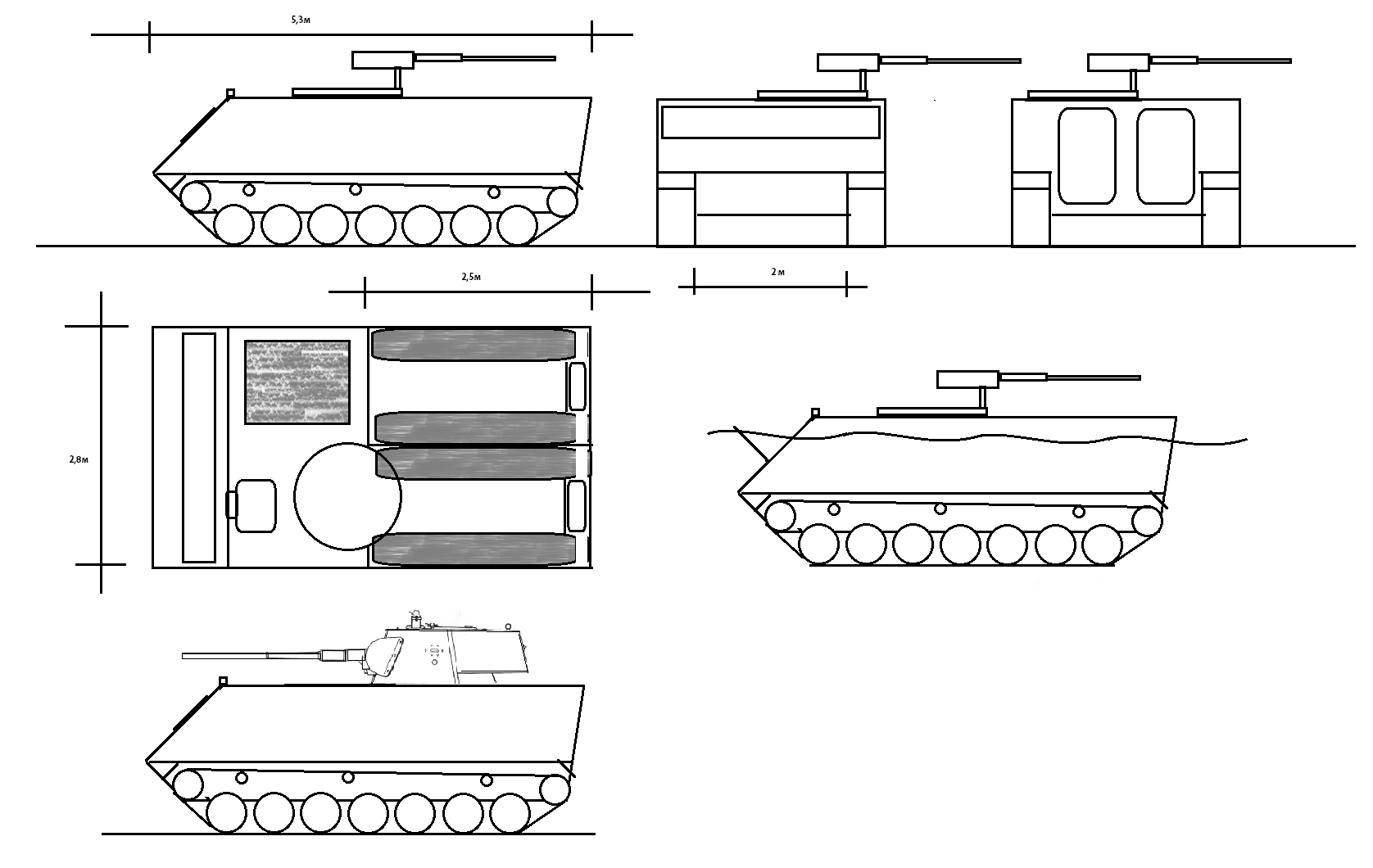 5,3м

2,5м

2 м

2,8м